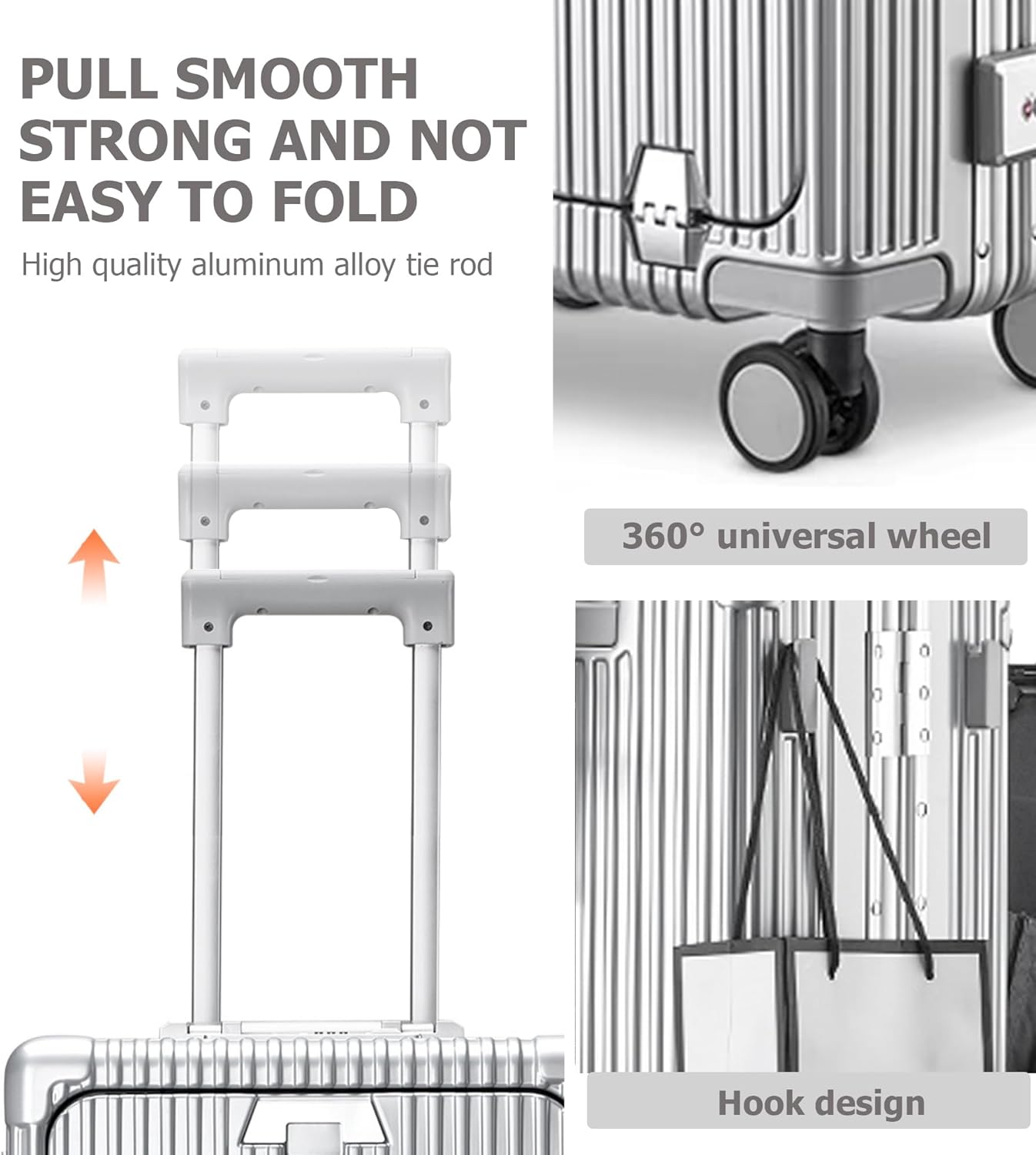 PULL SMOOTH STRONG AND NOT EASY TO FOLD

High quality aluminum alloy tie rod

360° universal wheel

Hook design