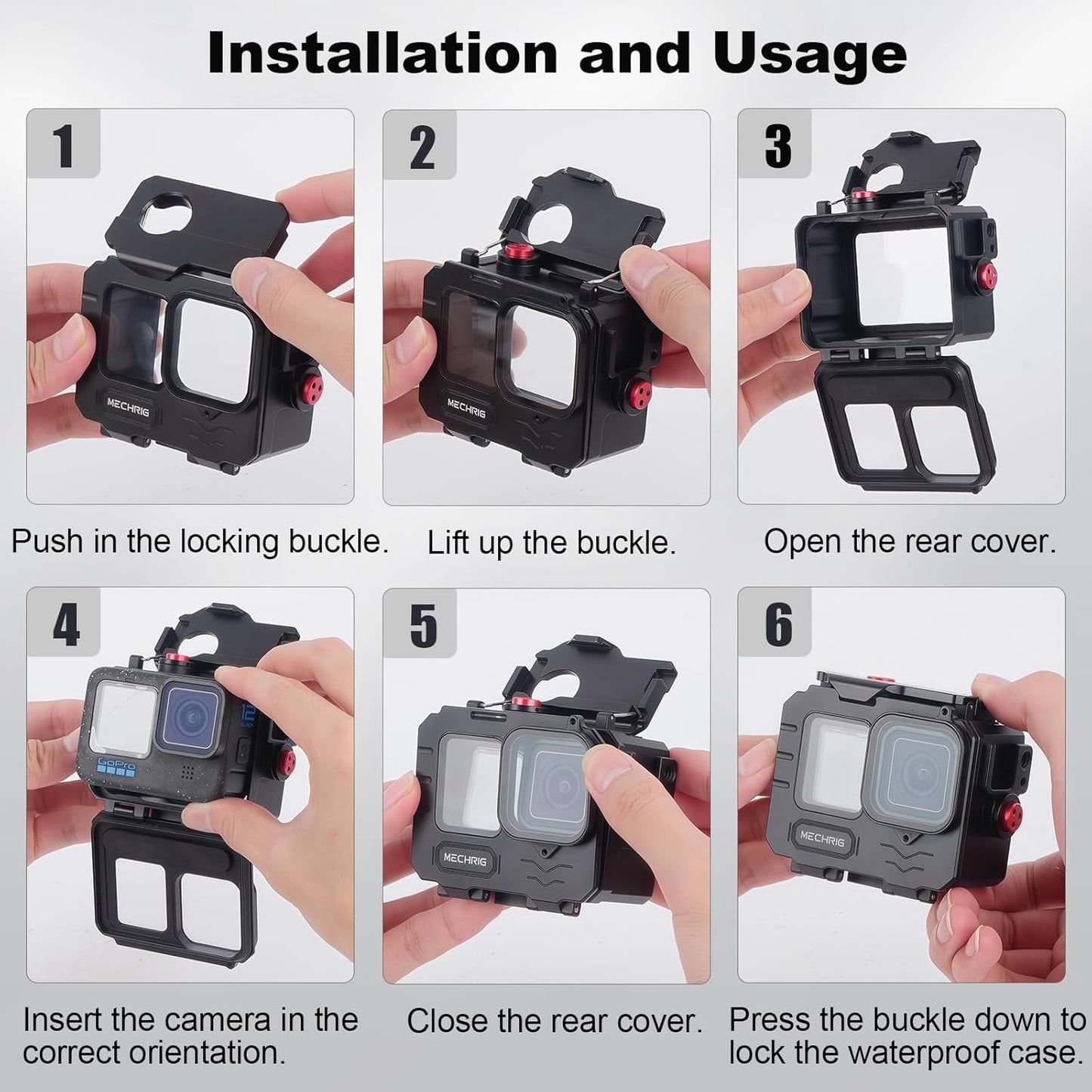 Installation and Usage

1

MECHRIG

Push in the locking buckle.

2

MECHRIG

Lift up the buckle.

3

Open the rear cover.

4

GoPro

12

Insert the camera in the correct orientation.

5

MECHRIG

Close the rear cover.

6

MECHRIG

Press the buckle down to lock the waterproof case.